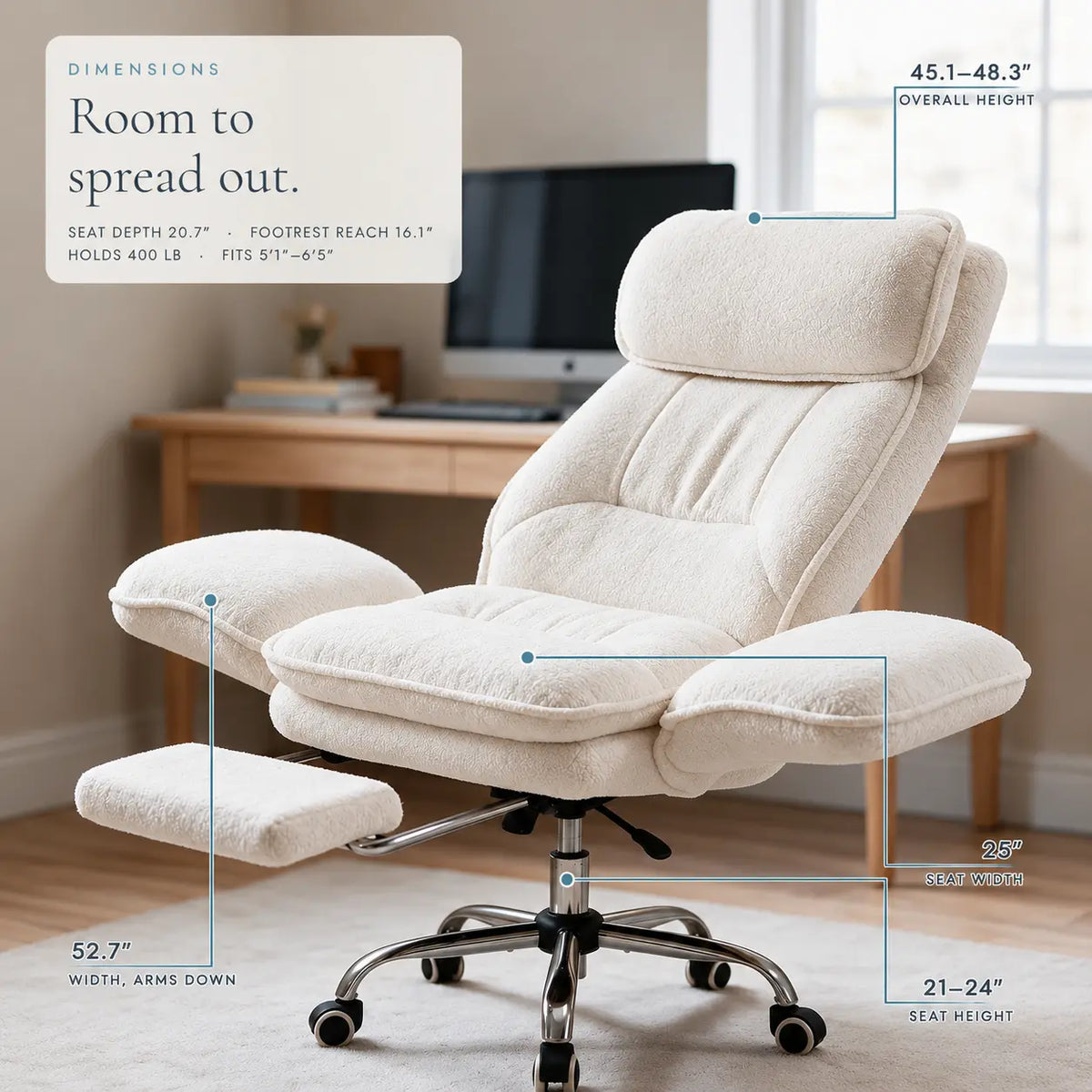 DIMENSIONS

Room to spread out.

SEAT DEPTH 20.7" · FOOTREST REACH 16.1"
HOLDS 400 LB · FITS 5'1"–6'5"

45.1–48.3"
OVERALL HEIGHT

25"
SEAT WIDTH

52.7"
WIDTH, ARMS DOWN

21–24"
SEAT HEIGHT